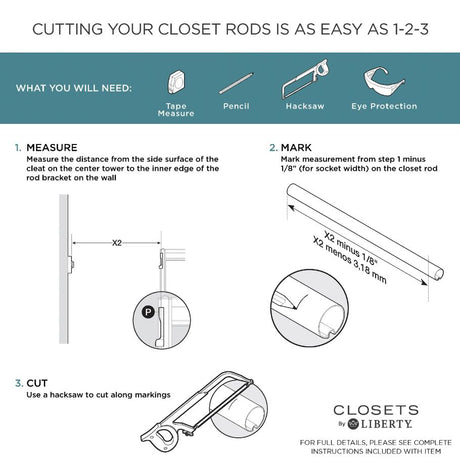 CUTTING YOUR CLOSET RODS IS AS EASY AS 1-2-3

WHAT YOU WILL NEED:

Tape Measure

Pencil

Hacksaw

Eye Protection

1. MEASURE
Measure the distance from the side surface of the cleat on the center tower to the inner edge of the rod bracket on the wall

X2

P

2. MARK
Mark measurement from step 1 minus 1/8" (for socket width) on the closet rod

X2 minus 1/8"
X2 menos 3,18 mm

3. CUT
Use a hacksaw to cut along markings

CLOSETS
By LIBERTY.

FOR FULL DETAILS, PLEASE SEE COMPLETE INSTRUCTIONS INCLUDED WITH ITEM