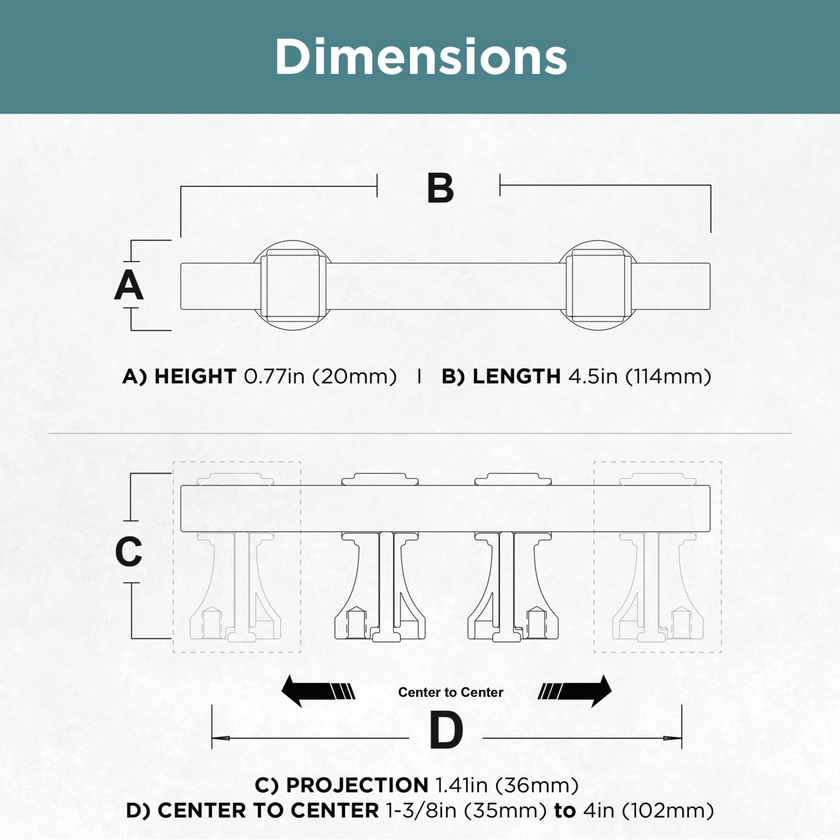 Dimensions

B

A

A) HEIGHT 0.77in (20mm) | B) LENGTH 4.5in (114mm)

C

Center to Center

D

C) PROJECTION 1.41in (36mm)
D) CENTER TO CENTER 1-3/8in (35mm) to 4in (102mm)