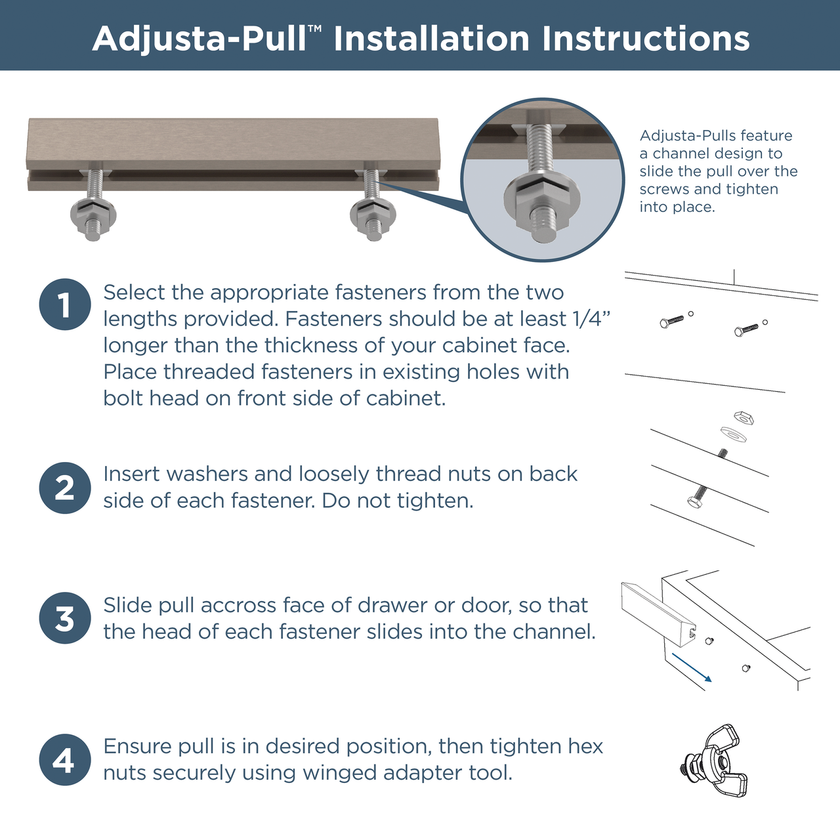 Adjusta-Pull™ Installation Instructions

Adjusta-Pulls feature a channel design to slide the pull over the screws and tighten into place.

1 Select the appropriate fasteners from the two lengths provided. Fasteners should be at least 1/4" longer than the thickness of your cabinet face. Place threaded fasteners in existing holes with bolt head on front side of cabinet.

2 Insert washers and loosely thread nuts on back side of each fastener. Do not tighten.

3 Slide pull accross face of drawer or door, so that the head of each fastener slides into the channel.

4 Ensure pull is in desired position, then tighten hex nuts securely using winged adapter tool.