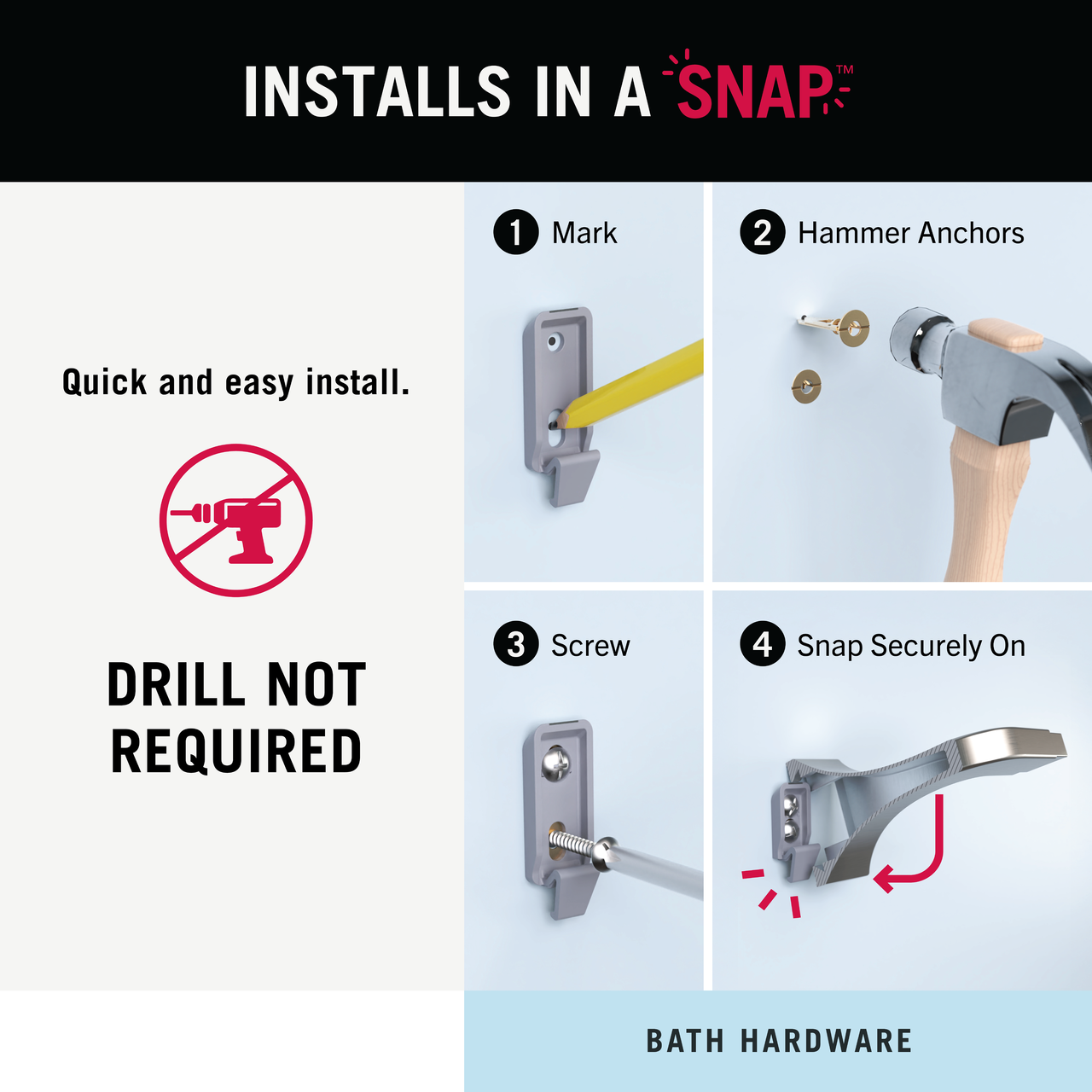 INSTALLS IN A SNAP™

Quick and easy install.

DRILL NOT REQUIRED

1 Mark

2 Hammer Anchors

3 Screw

4 Snap Securely On

BATH HARDWARE