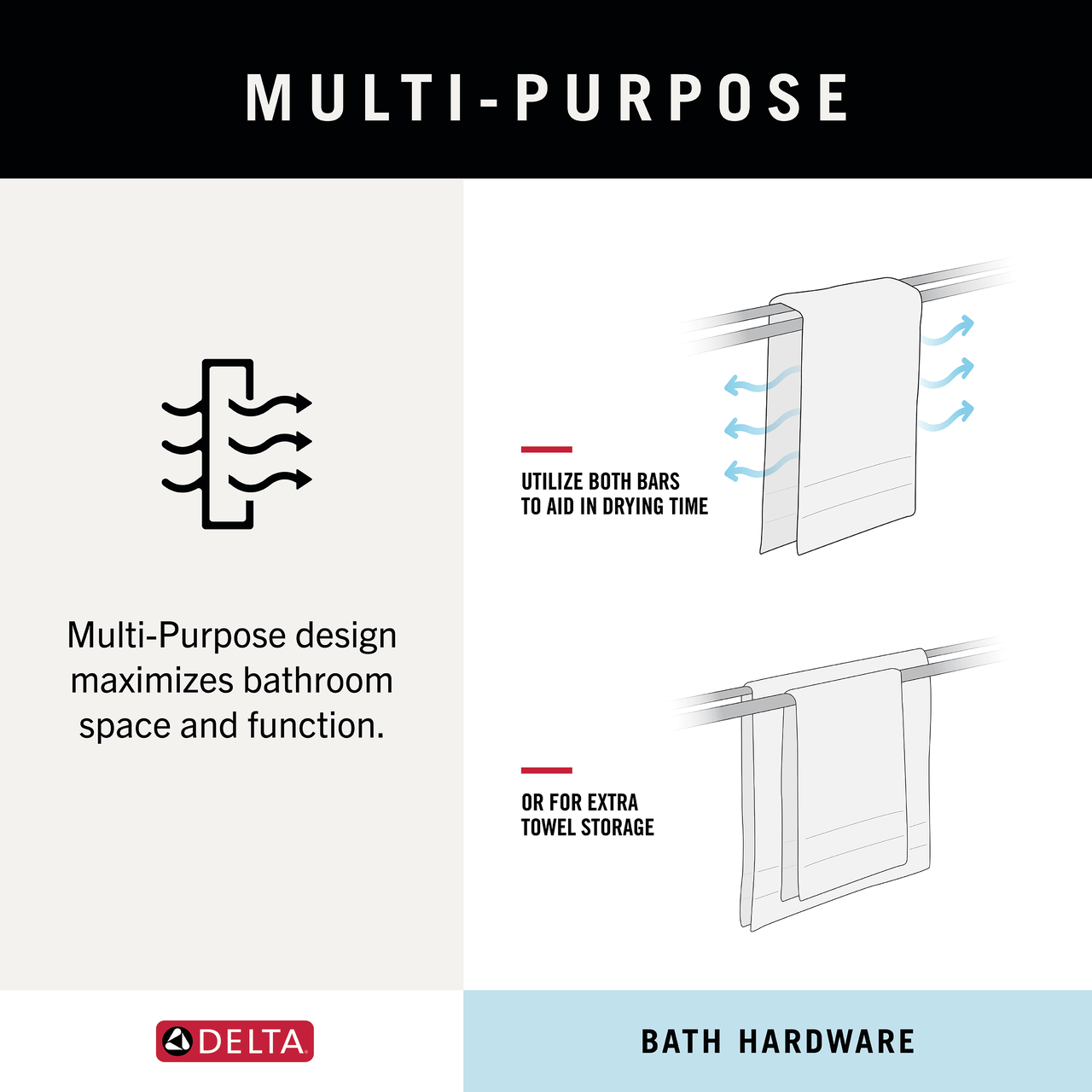 MULTI-PURPOSE

Multi-Purpose design maximizes bathroom space and function.

UTILIZE BOTH BARS TO AID IN DRYING TIME

OR FOR EXTRA TOWEL STORAGE

DELTA

BATH HARDWARE