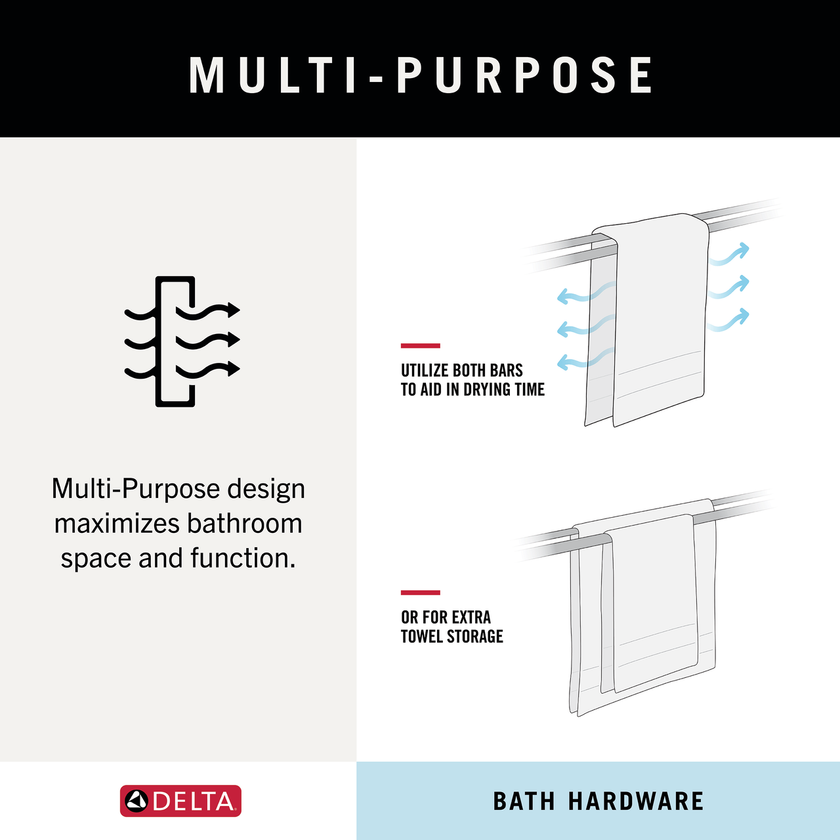 MULTI-PURPOSE

Multi-Purpose design maximizes bathroom space and function.

UTILIZE BOTH BARS TO AID IN DRYING TIME

OR FOR EXTRA TOWEL STORAGE

DELTA

BATH HARDWARE