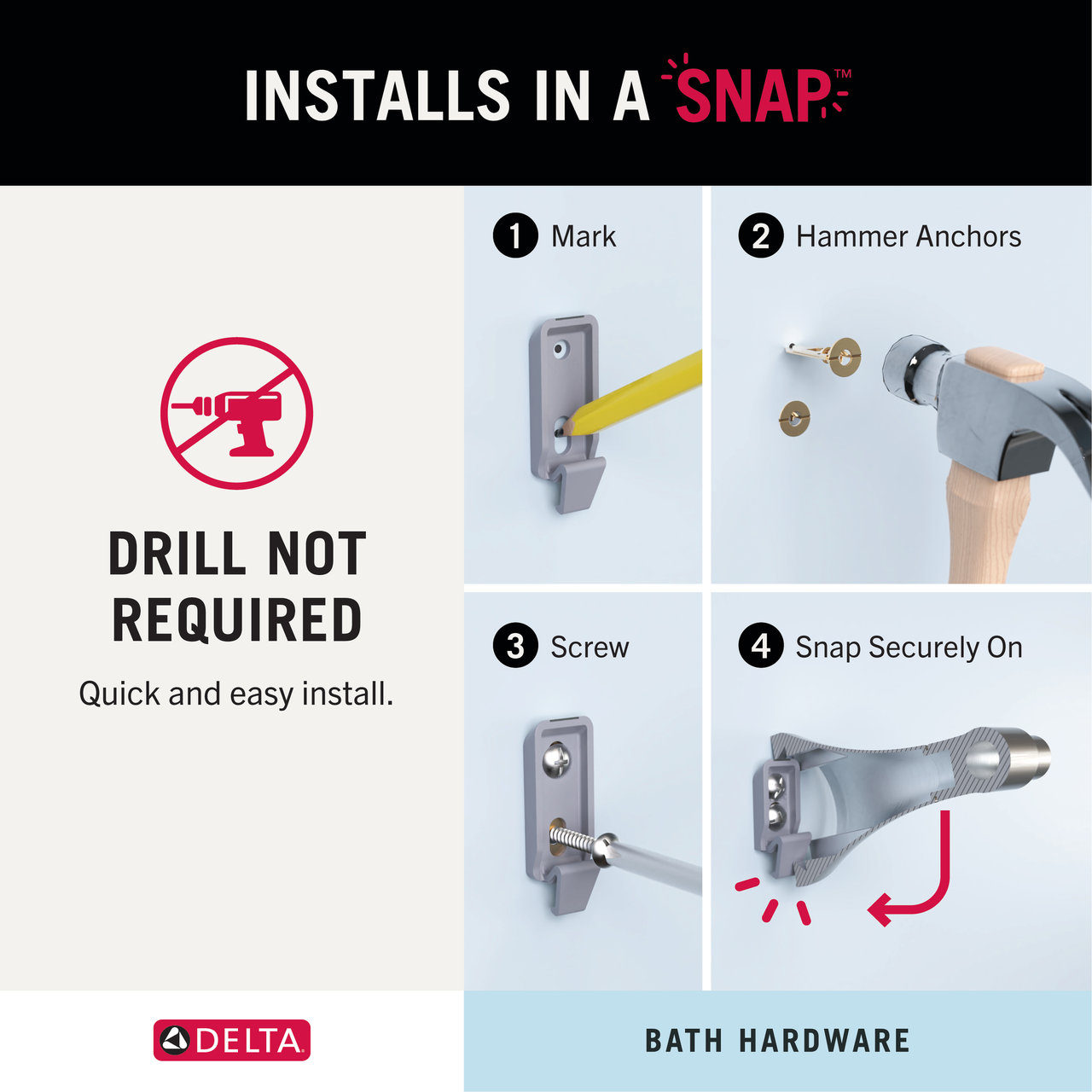 INSTALLS IN A SNAP™

DRILL NOT REQUIRED

Quick and easy install.

1 Mark

2 Hammer Anchors

3 Screw

4 Snap Securely On

DELTA

BATH HARDWARE