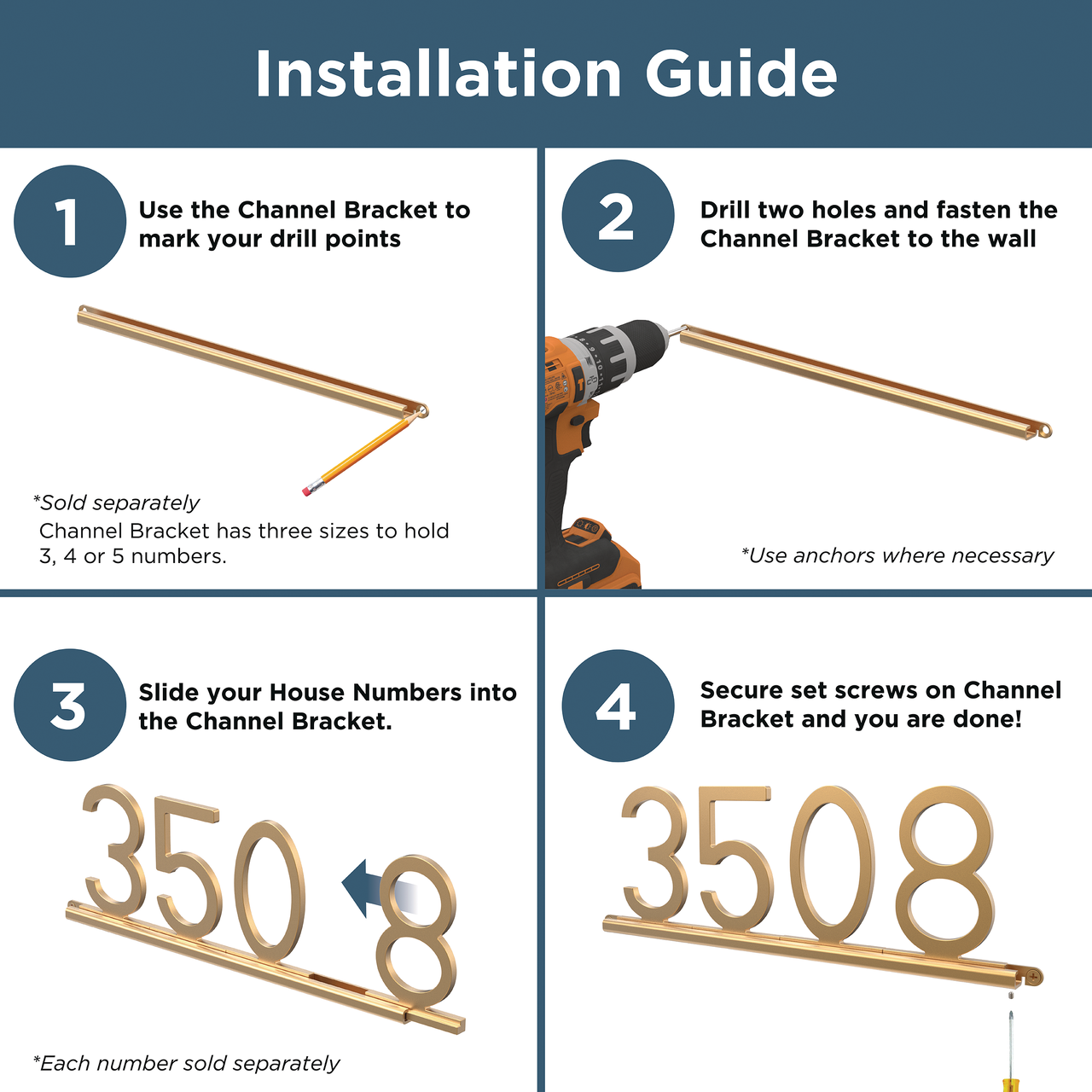 Installation Guide

1

Use the Channel Bracket to mark your drill points

*Sold separately
Channel Bracket has three sizes to hold 3, 4 or 5 numbers.

2

Drill two holes and fasten the Channel Bracket to the wall

*Use anchors where necessary

3

Slide your House Numbers into the Channel Bracket.

350 8

*Each number sold separately

4

Secure set screws on Channel Bracket and you are done!

3508