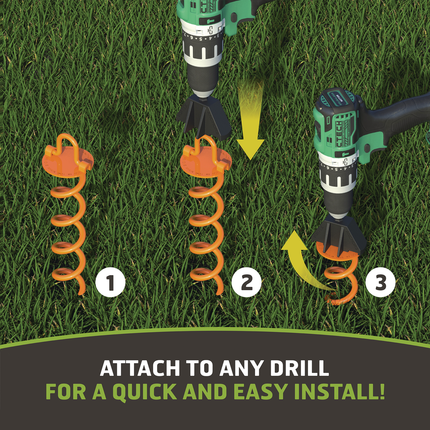 1

2

3

ATTACH TO ANY DRILL
FOR A QUICK AND EASY INSTALL!