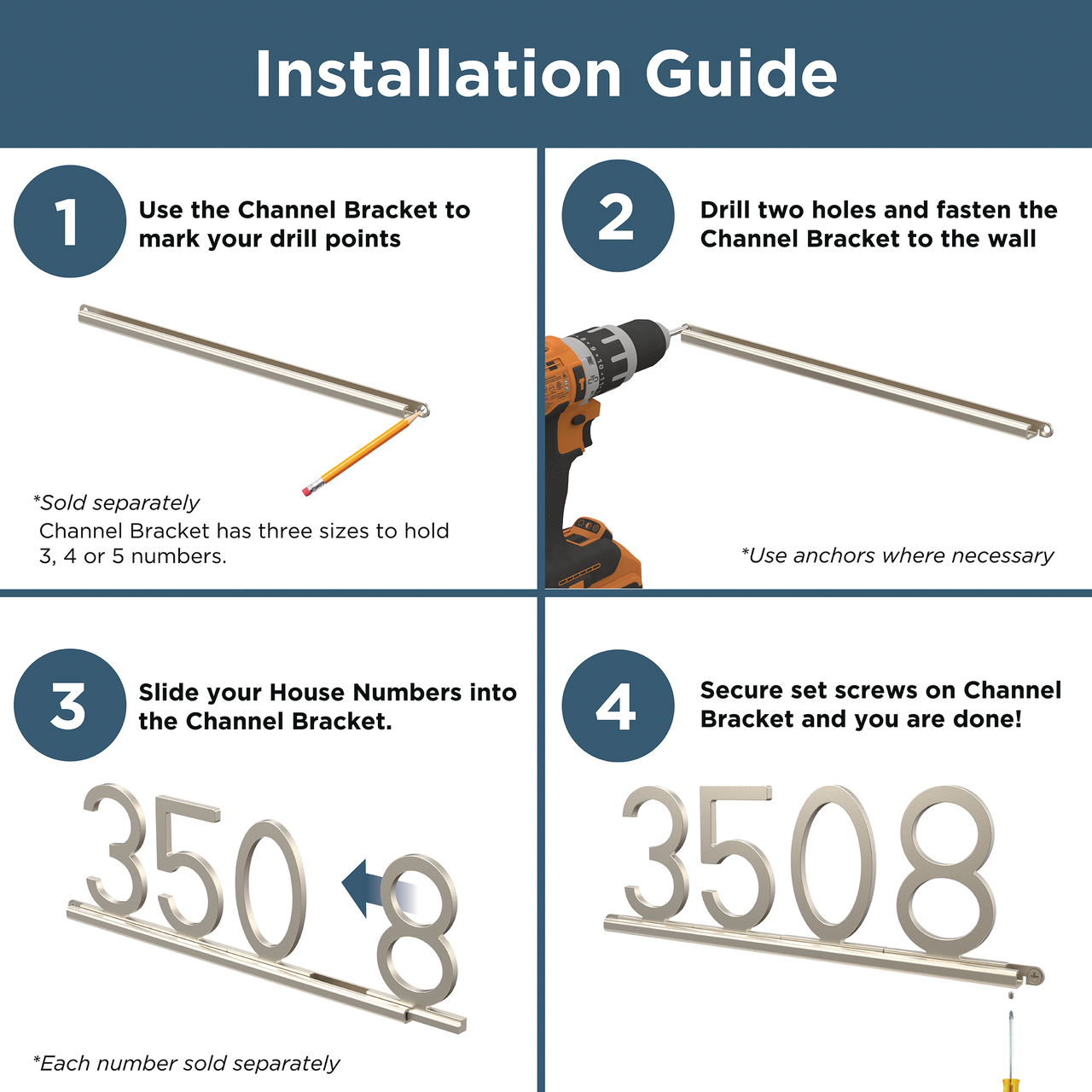 Installation Guide

1

Use the Channel Bracket to mark your drill points

*Sold separately
Channel Bracket has three sizes to hold 3, 4 or 5 numbers.

2

Drill two holes and fasten the Channel Bracket to the wall

*Use anchors where necessary

3

Slide your House Numbers into the Channel Bracket.

350 8

*Each number sold separately

4

Secure set screws on Channel Bracket and you are done!

3508