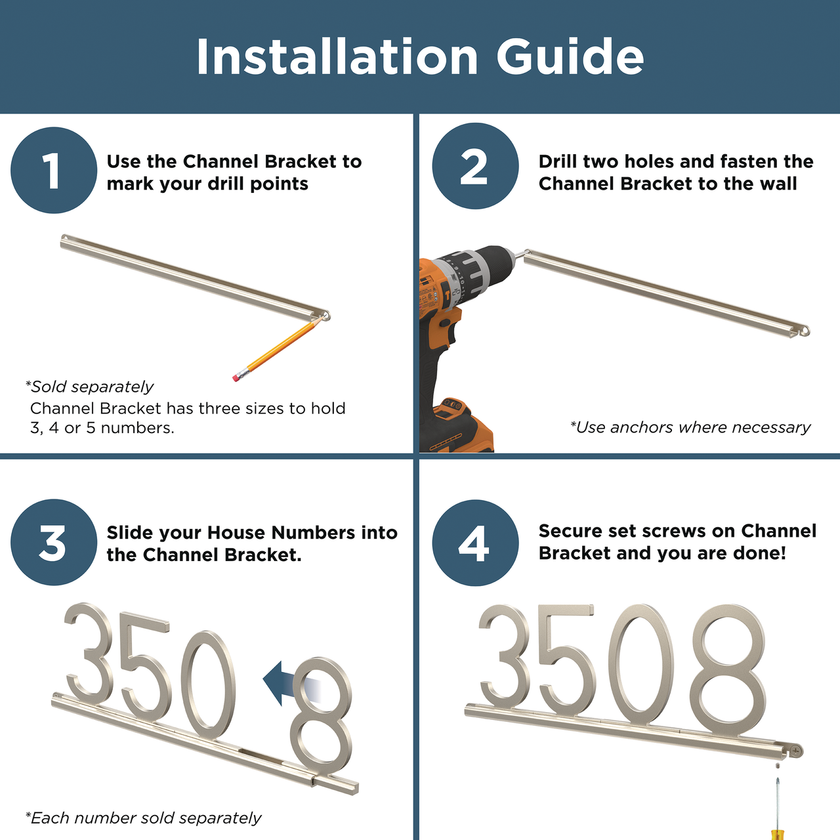 Installation Guide

1

Use the Channel Bracket to mark your drill points

*Sold separately
Channel Bracket has three sizes to hold 3, 4 or 5 numbers.

2

Drill two holes and fasten the Channel Bracket to the wall

*Use anchors where necessary

3

Slide your House Numbers into the Channel Bracket.

350 8

*Each number sold separately

4

Secure set screws on Channel Bracket and you are done!

3508