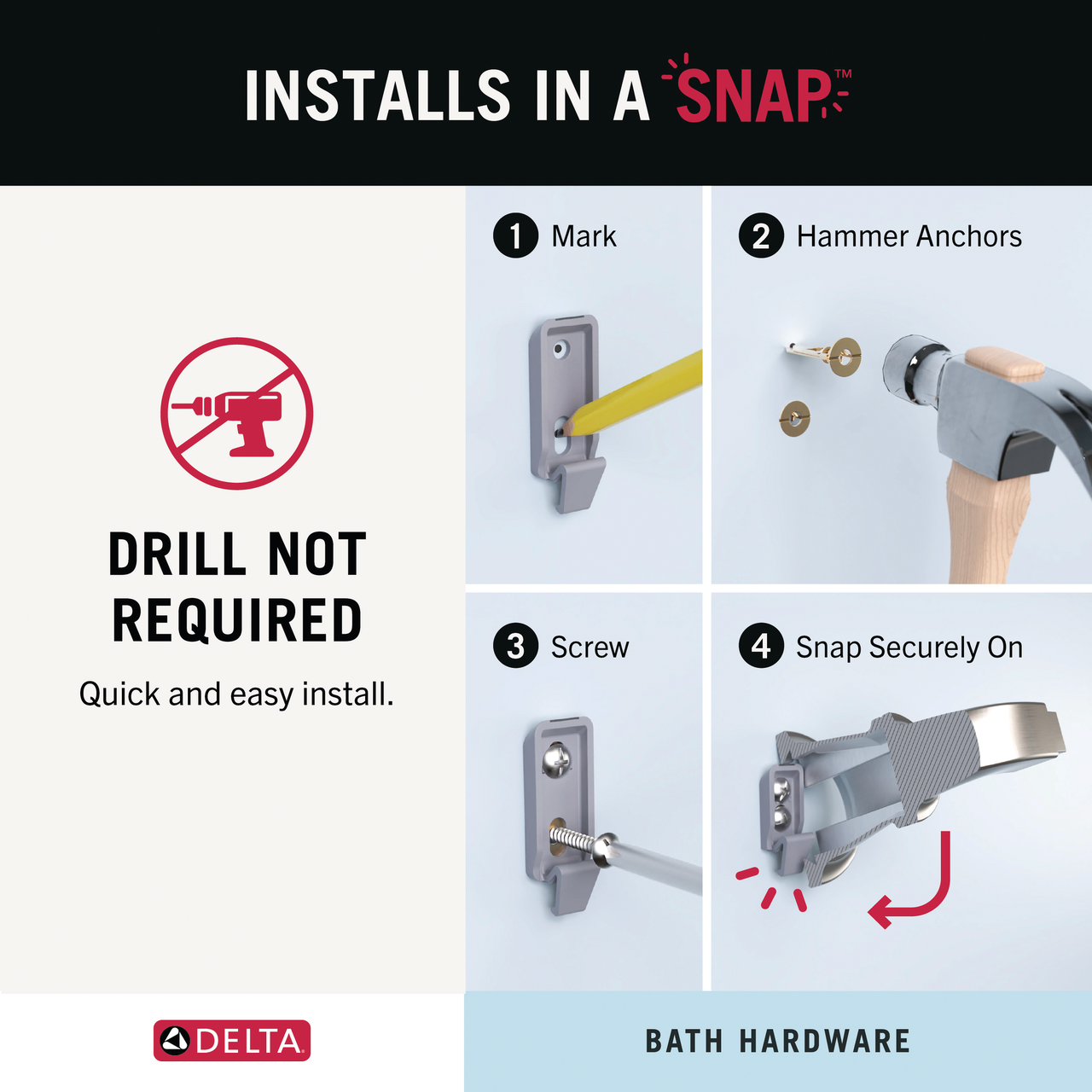 INSTALLS IN A SNAP™

DRILL NOT REQUIRED

Quick and easy install.

1 Mark

2 Hammer Anchors

3 Screw

4 Snap Securely On

DELTA

BATH HARDWARE