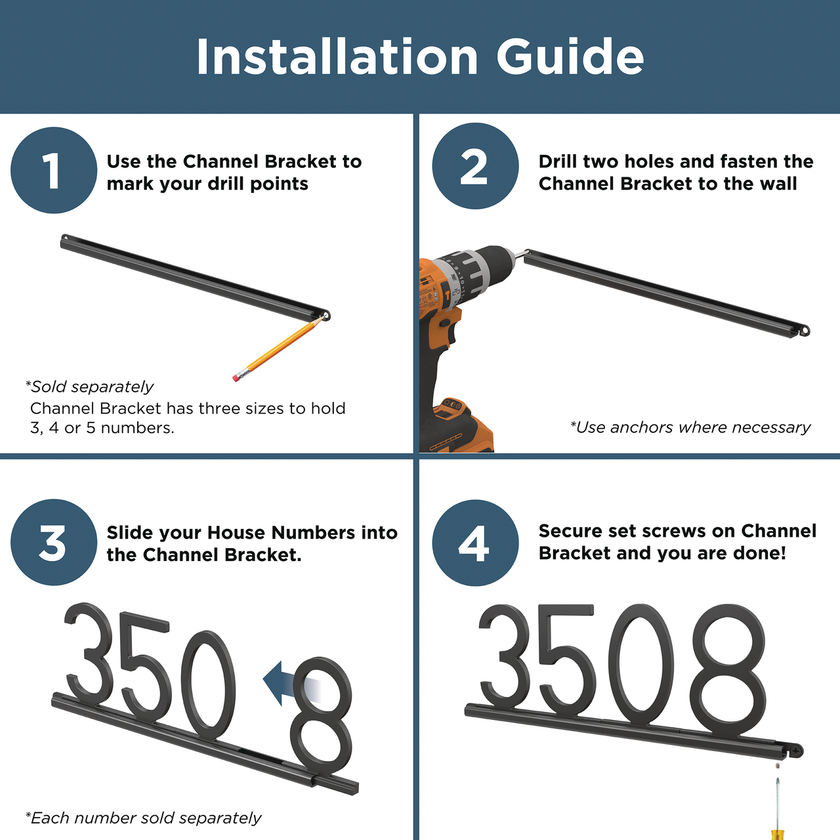 Installation Guide

1

Use the Channel Bracket to mark your drill points

*Sold separately
Channel Bracket has three sizes to hold 3, 4 or 5 numbers.

2

Drill two holes and fasten the Channel Bracket to the wall

*Use anchors where necessary

3

Slide your House Numbers into the Channel Bracket.

350 8

*Each number sold separately

4

Secure set screws on Channel Bracket and you are done!

3508