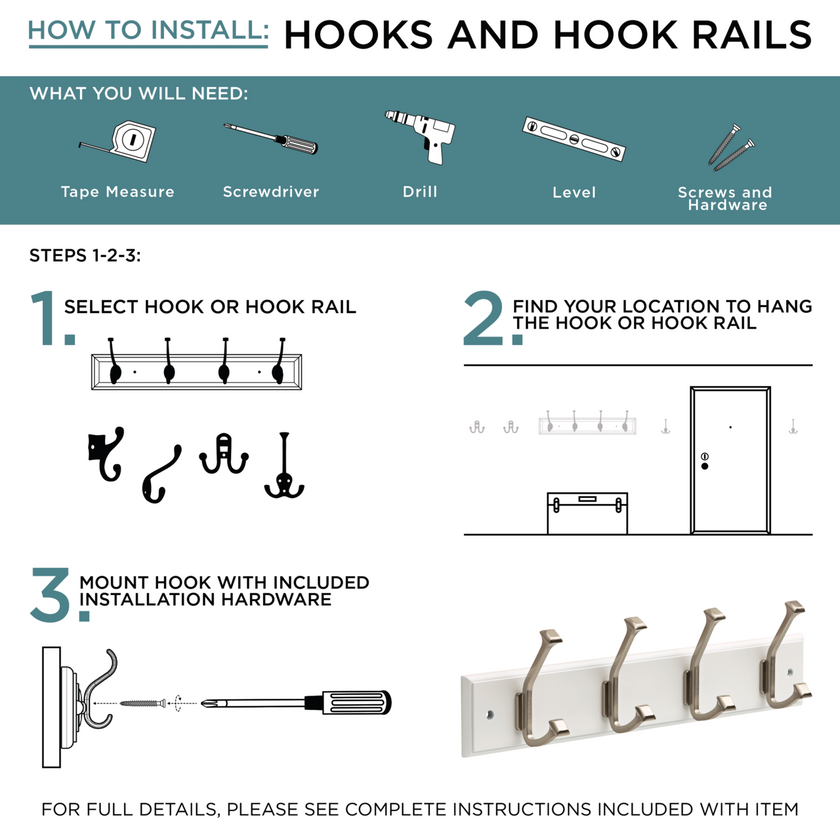 HOW TO INSTALL: HOOKS AND HOOK RAILS

WHAT YOU WILL NEED:

Tape Measure

Screwdriver

Drill

Level

Screws and Hardware

STEPS 1-2-3:

1. SELECT HOOK OR HOOK RAIL

2. FIND YOUR LOCATION TO HANG THE HOOK OR HOOK RAIL

3. MOUNT HOOK WITH INCLUDED INSTALLATION HARDWARE

FOR FULL DETAILS, PLEASE SEE COMPLETE INSTRUCTIONS INCLUDED WITH ITEM