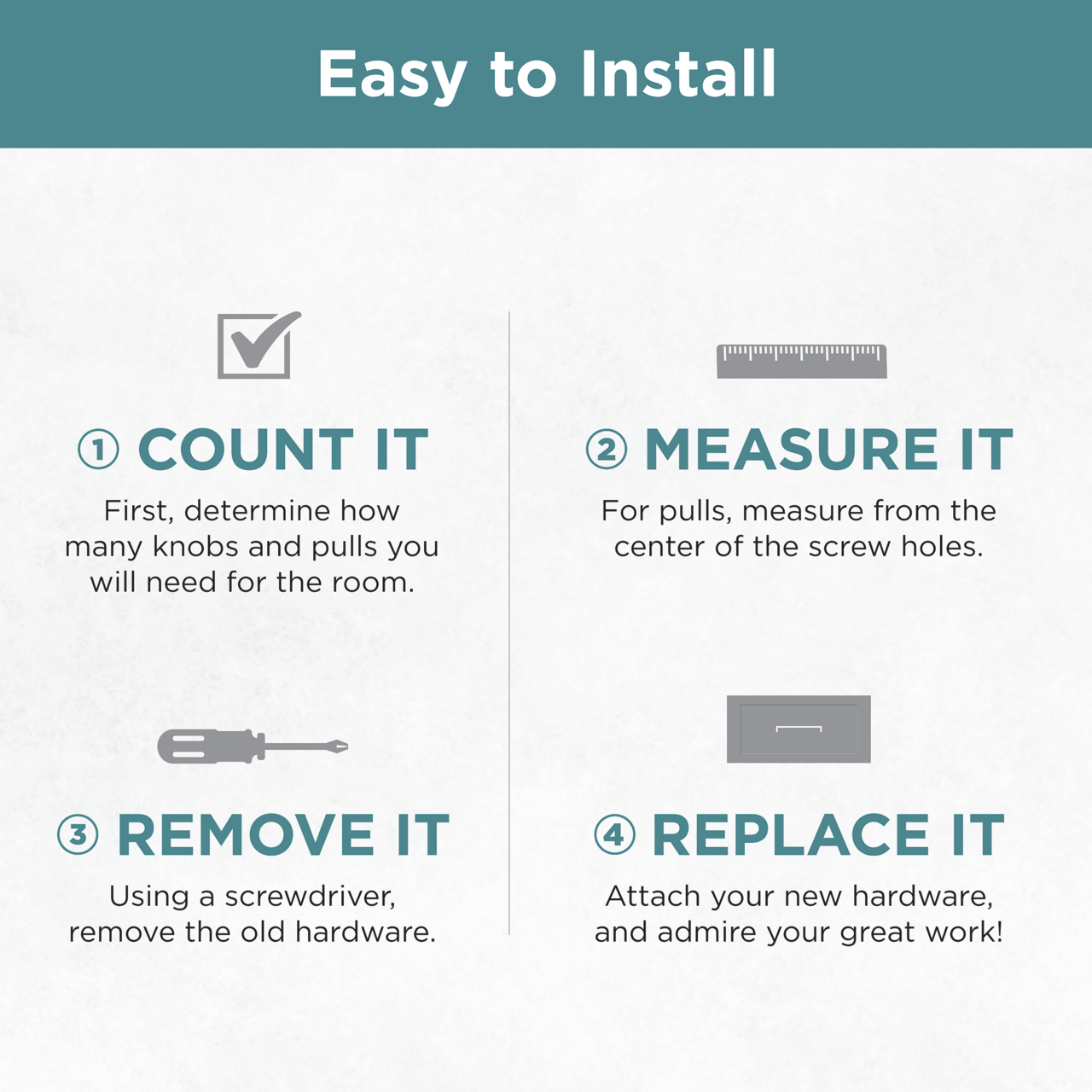 Easy to Install

① COUNT IT

First, determine how many knobs and pulls you will need for the room.

② MEASURE IT

For pulls, measure from the center of the screw holes.

③ REMOVE IT

Using a screwdriver, remove the old hardware.

④ REPLACE IT

Attach your new hardware, and admire your great work!